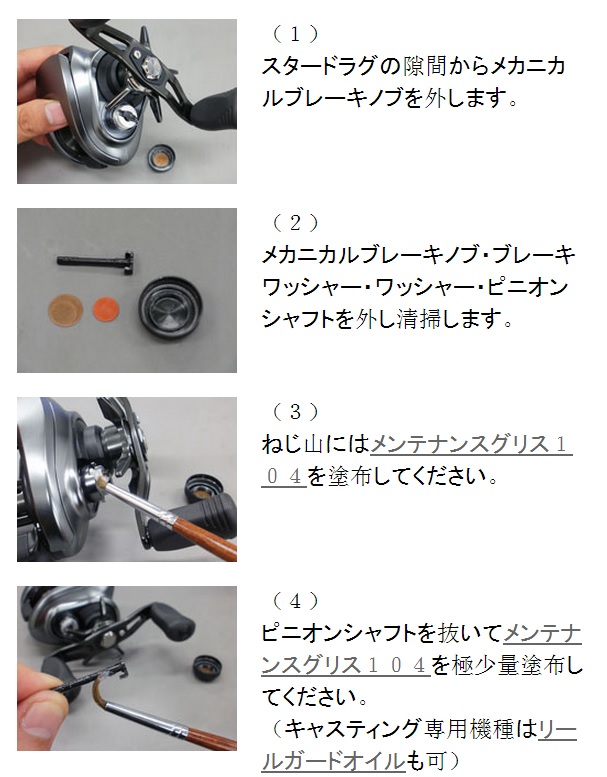 （１）
スタードラグの隙間からメカニカルブレーキノブを外します。

（２）
メカニカルブレーキノブ・ブレーキワッシャー・ワッシャー・ピニオンシャフトを外し清掃します。

（３）
ねじ山にはメンテナンスグリス１０４を塗布してください。

（４）
ピニオンシャフトを抜いてメンテナンスグリス１０４を極少量塗布してください。
（キャスティング専用機種はリールガードオイルも可）