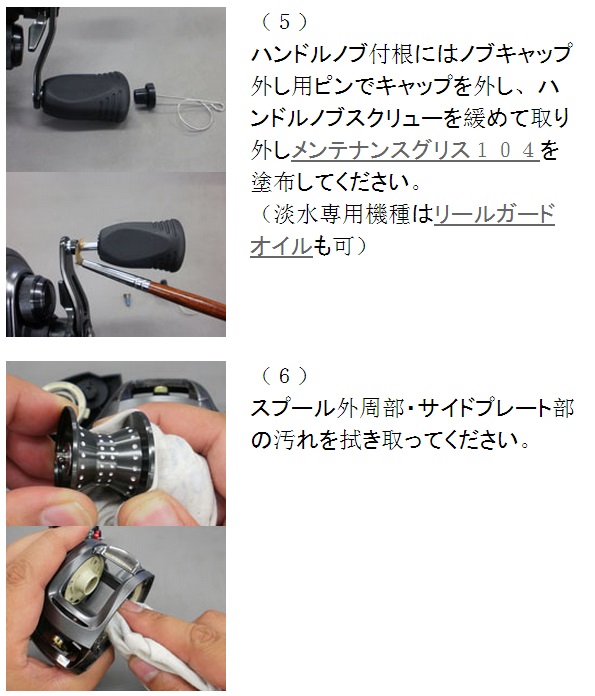 （５）
ハンドルノブ付根にはノブキャップ外し用ピンでキャップを外し、ハンドルノブスクリューを緩めて取り外しメンテナンスグリス１０４を塗布してください。
（淡水専用機種はリールガードオイルも可）

（６）
スプール外周部・サイドプレート部の汚れを拭き取ってください。