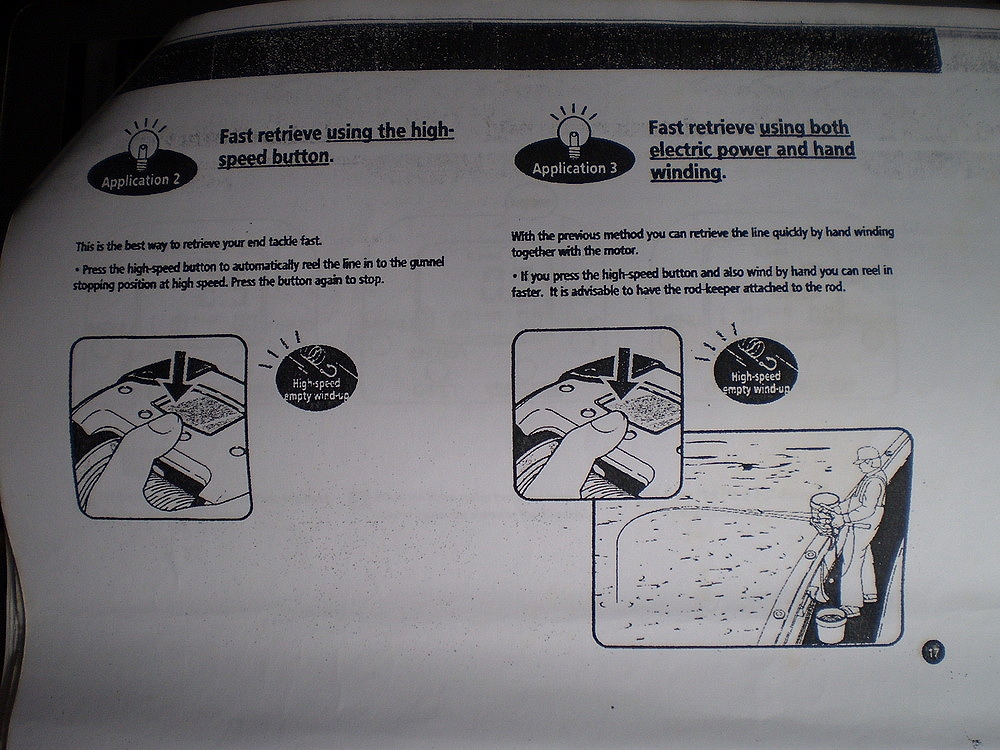 Application 2

Fast retrieve using the high-speed button.

This is the best way to retrieve your end tackle fast.

• Press the high-speed button to automatically reel the line in to the gunnel stopping position at high speed. Press the button again to stop.

High-speed empty wind-up

Application 3

Fast retrieve using both electric power and hand winding.

With the previous method you can retrieve the line quickly by hand winding together with the motor.

• If you press the high-speed button and also wind by hand you can reel in faster. It is advisable to have the rod-keeper attached to the rod.

High-speed empty wind-up

17